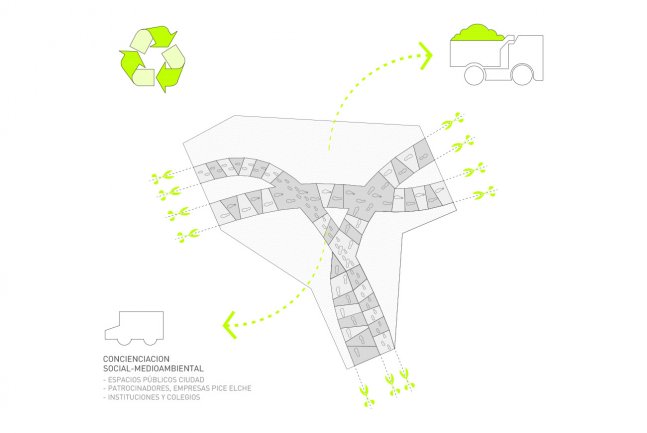 CONCIENCIACION
SOCIAL-MEDIOAMBIENTAL

- ESPACIOS PÚBLICOS CIUDAD
- PATROCINADORES, EMPRESAS PICE ELCHE
- INSTITUCIONES Y COLEGIOS